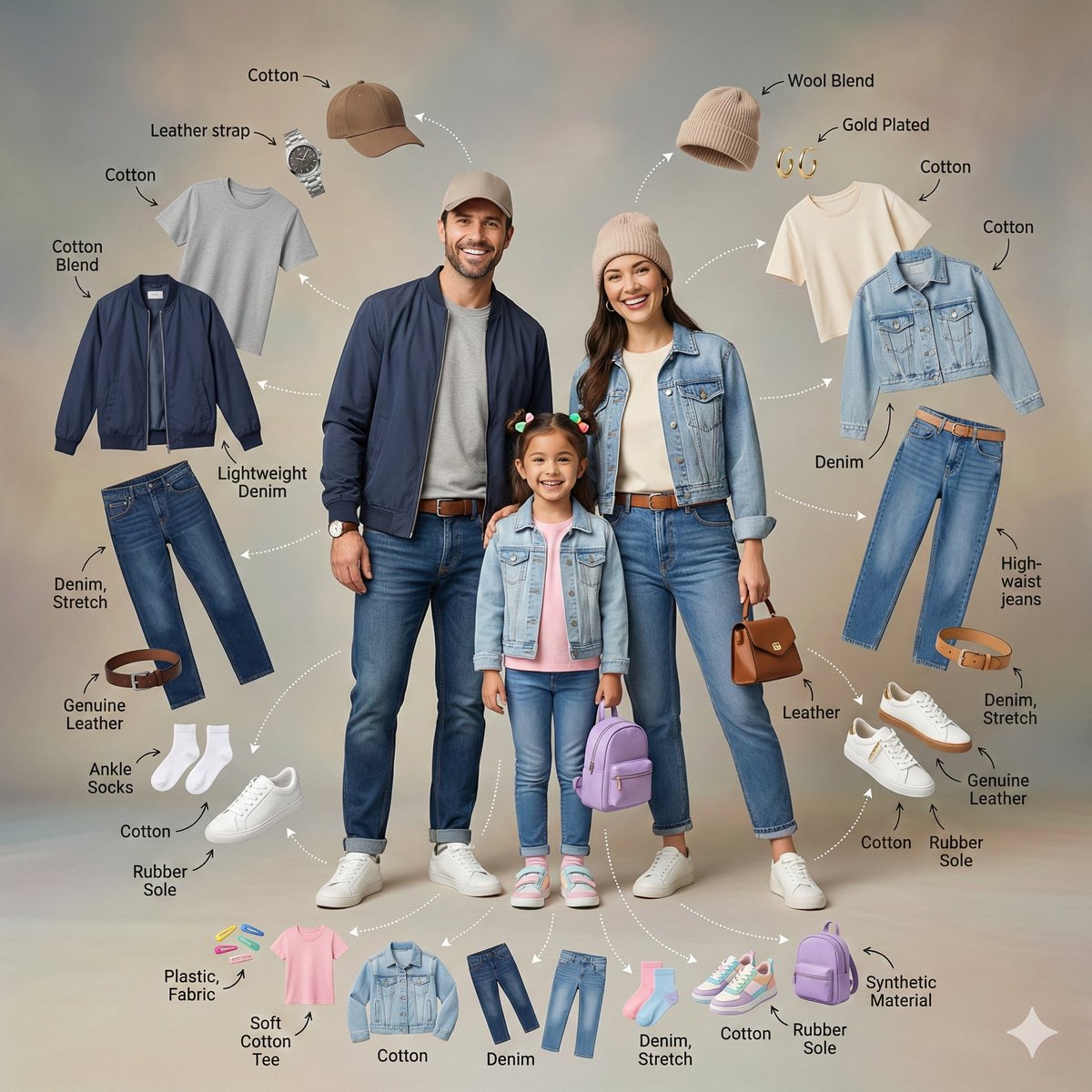 Cotton

Leather strap

Cotton

Cotton Blend

Lightweight Denim

Denim, Stretch

Genuine Leather

Ankle Socks

Cotton

Rubber Sole

Wool Blend

Gold Plated

Cotton

Cotton

Denim

High-waist jeans

Leather

Denim, Stretch

Genuine Leather

Cotton

Rubber Sole

Plastic, Fabric

Soft Cotton Tee

Cotton

Denim

Denim, Stretch

Cotton

Rubber Sole

Synthetic Material