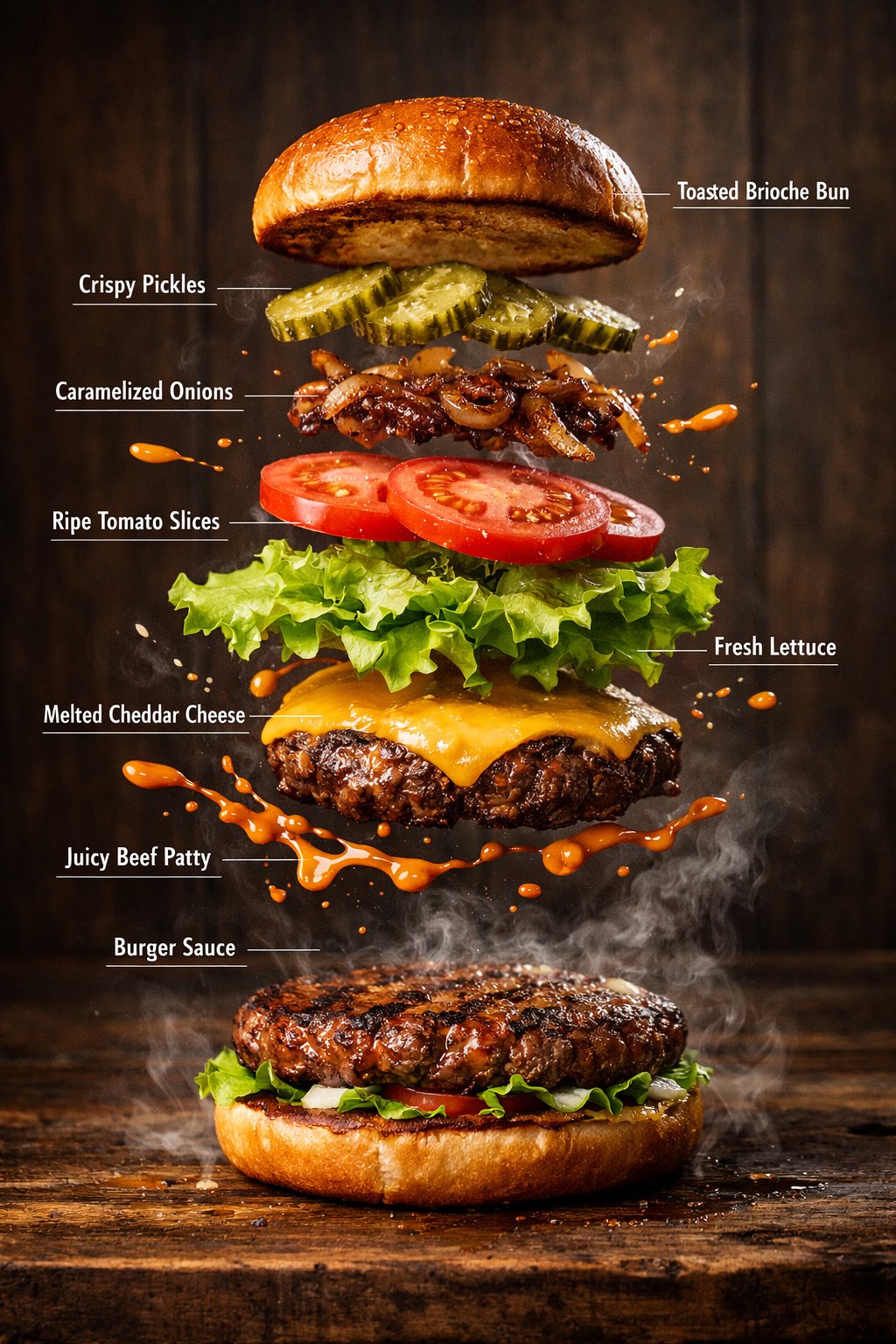 Toasted Brioche Bun

Crispy Pickles

Caramelized Onions

Ripe Tomato Slices

Fresh Lettuce

Melted Cheddar Cheese

Juicy Beef Patty

Burger Sauce