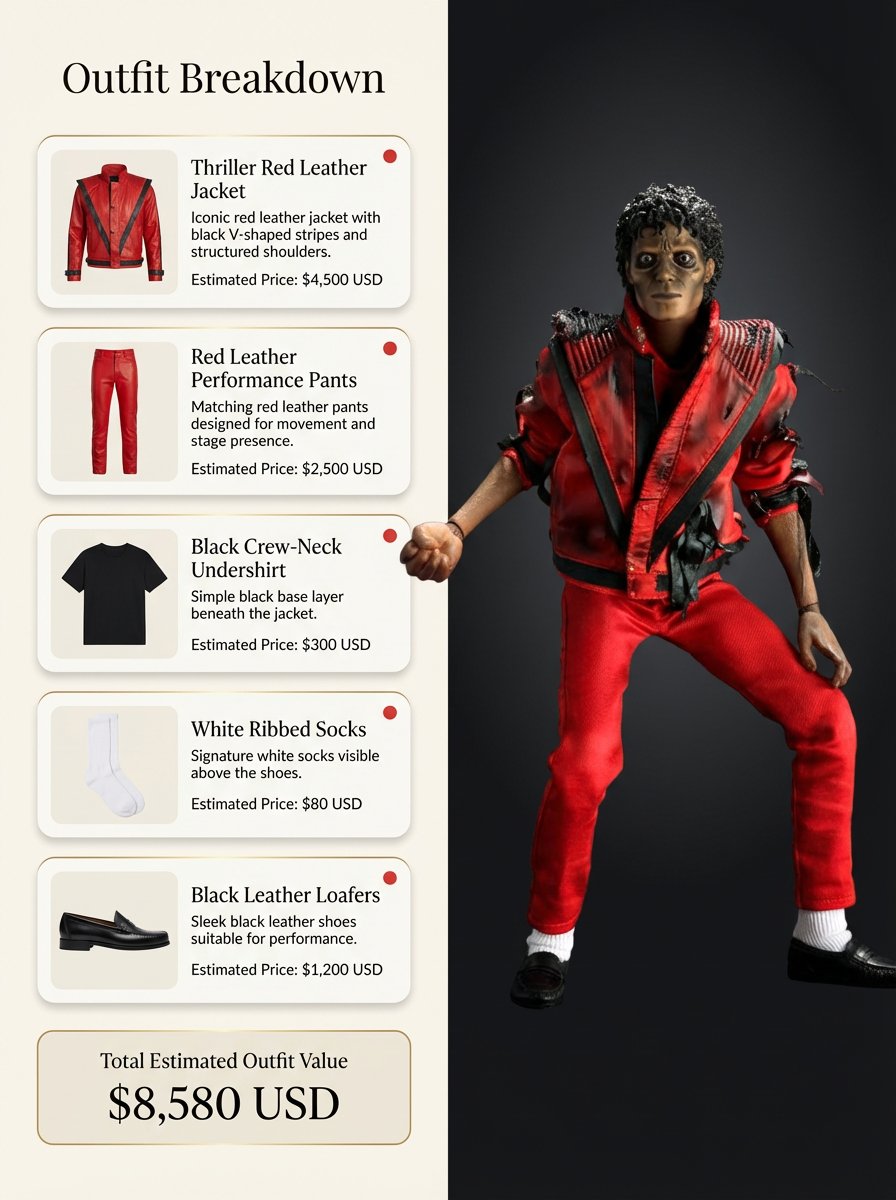 Outfit Breakdown

Thriller Red Leather Jacket
Iconic red leather jacket with black V-shaped stripes and structured shoulders.
Estimated Price: $4,500 USD

Red Leather Performance Pants
Matching red leather pants designed for movement and stage presence.
Estimated Price: $2,500 USD

Black Crew-Neck Undershirt
Simple black base layer beneath the jacket.
Estimated Price: $300 USD

White Ribbed Socks
Signature white socks visible above the shoes.
Estimated Price: $80 USD

Black Leather Loafers
Sleek black leather shoes suitable for performance.
Estimated Price: $1,200 USD

Total Estimated Outfit Value
$8,580 USD