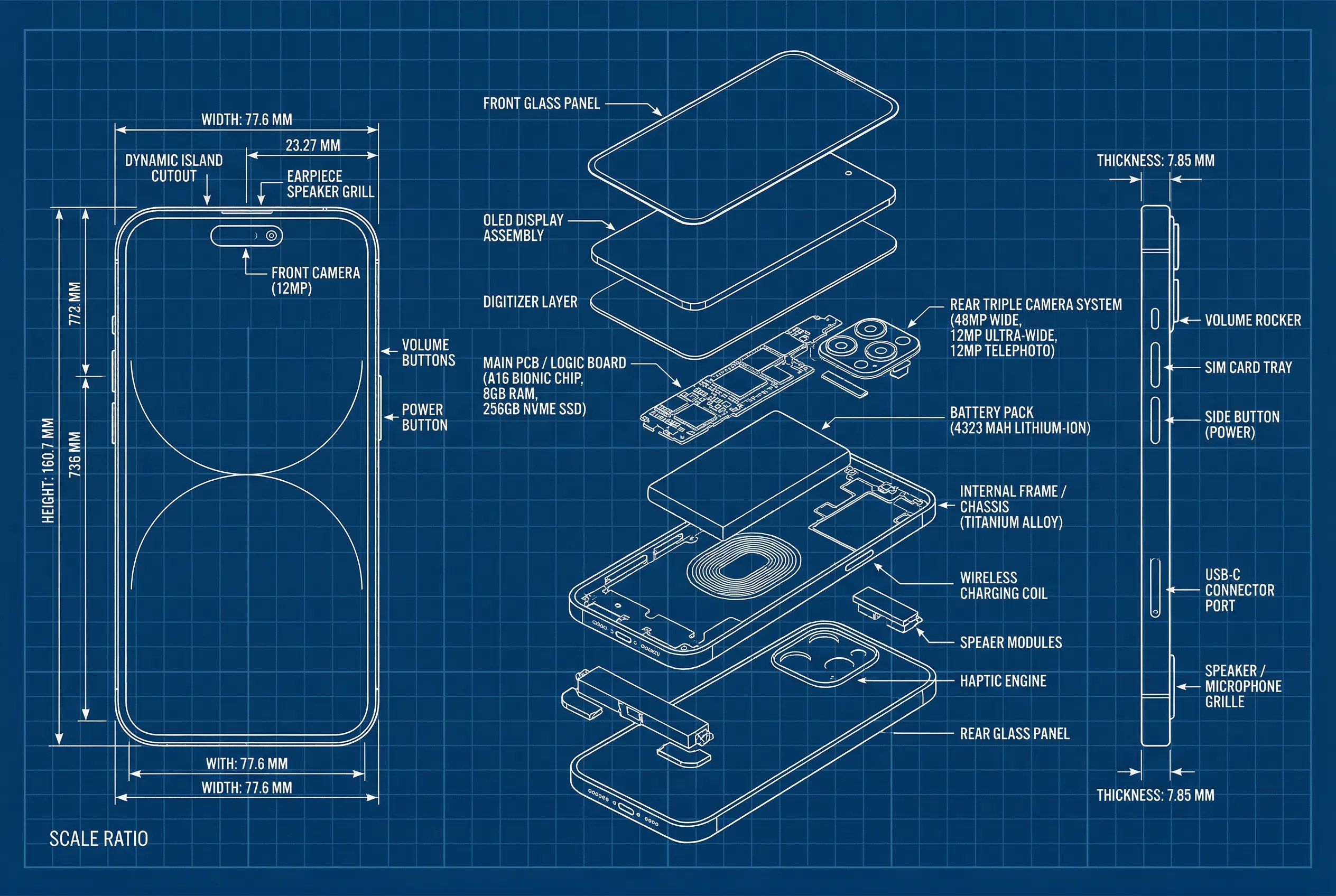 WIDTH: 77.6 MM

23.27 MM

DYNAMIC ISLAND CUTOUT

EARPIECE SPEAKER GRILL

FRONT CAMERA (12MP)

772 MM

736 MM

HEIGHT: 160.7 MM

VOLUME BUTTONS

POWER BUTTON

WITH: 77.6 MM

WIDTH: 77.6 MM

SCALE RATIO

FRONT GLASS PANEL

OLED DISPLAY ASSEMBLY

DIGITIZER LAYER

MAIN PCB / LOGIC BOARD (A16 BIONIC CHIP, 8GB RAM, 256GB NVME SSD)

REAR TRIPLE CAMERA SYSTEM (48MP WIDE, 12MP ULTRA-WIDE, 12MP TELEPHOTO)

BATTERY PACK (4323 MAH LITHIUM-ION)

INTERNAL FRAME / CHASSIS (TITANIUM ALLOY)

WIRELESS CHARGING COIL

SPEAER MODULES

HAPTIC ENGINE

REAR GLASS PANEL

THICKNESS: 7.85 MM

VOLUME ROCKER

SIM CARD TRAY

SIDE BUTTON (POWER)

USB-C CONNECTOR PORT

SPEAKER / MICROPHONE GRILLE

THICKNESS: 7.85 MM